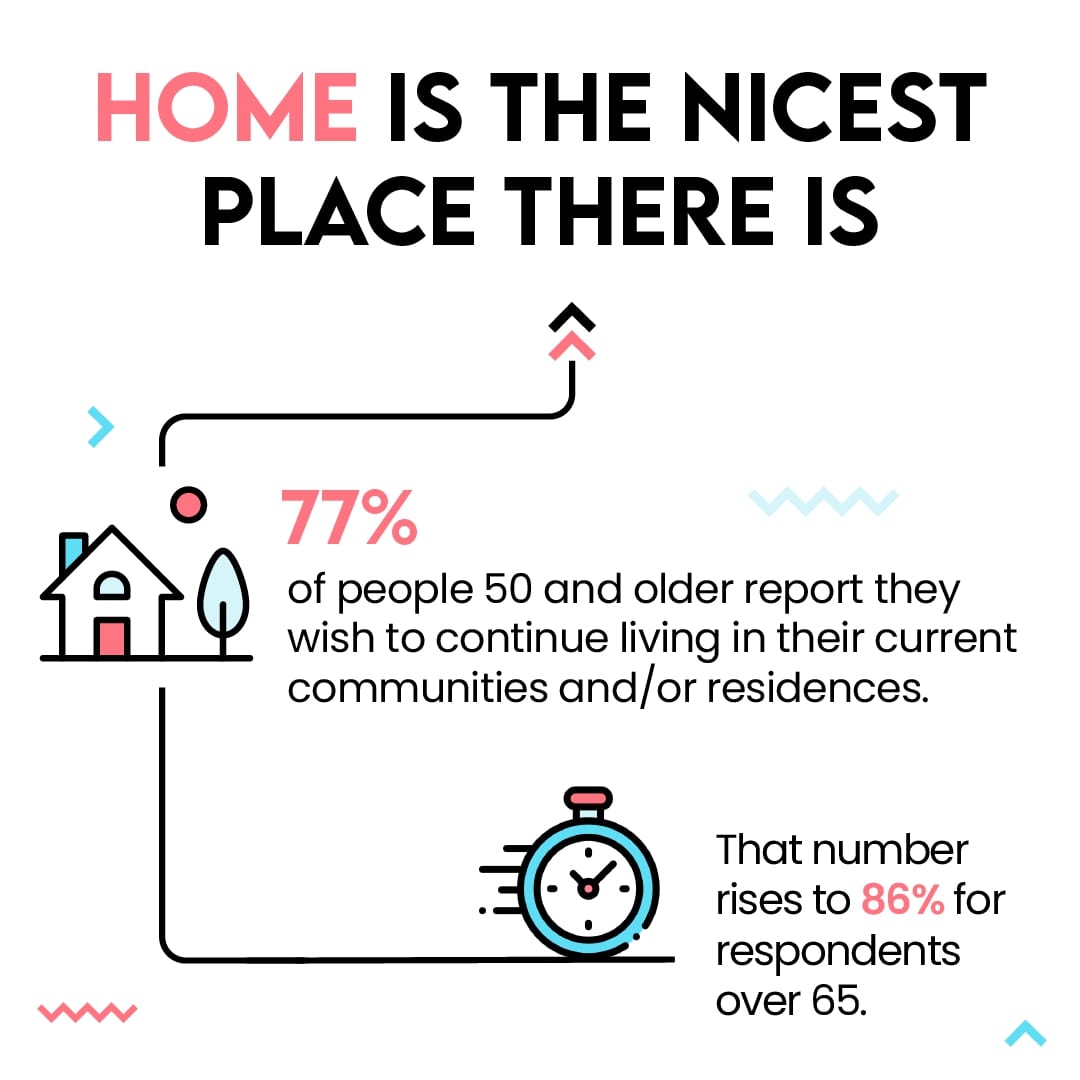 HOME IS THE NICEST PLACE THERE IS

77%
of people 50 and older report they wish to continue living in their current communities and/or residences.

That number rises to 86% for respondents over 65.